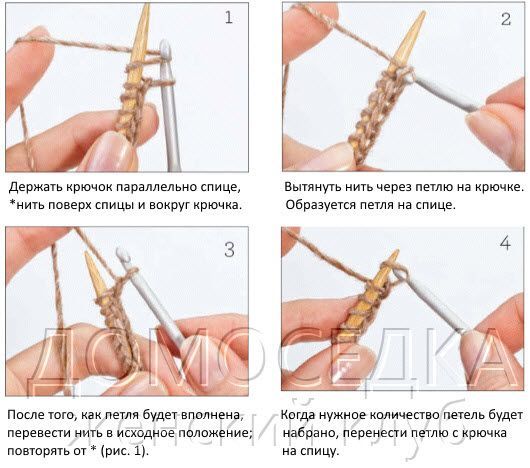 1

Держать крючок параллельно спице, *нить поверх спицы и вокруг крючка.

2

Вытянуть нить через петлю на крючке. Образуется петля на спице.

3

После того, как петля будет вполнена, перевести нить в исходное положение; повторять от * (рис. 1).

4

Когда нужное количество петель будет набрано, перенести петлю с крючка на спицу.

ДОМОСЕДКА
женский клуб