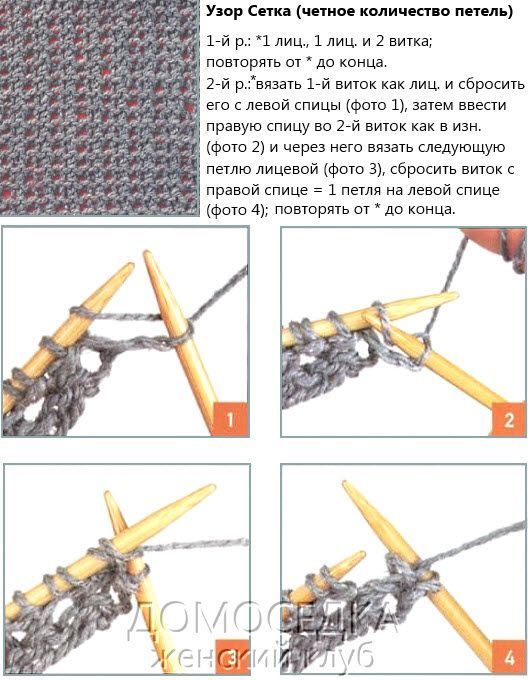 Узор Сетка (четное количество петель)

1-й р.: *1 лиц., 1 лиц. и 2 витка; повторять от * до конца.
2-й р.:*вязать 1-й виток как лиц. и сбросить его с левой спицы (фото 1), затем ввести правую спицу во 2-й виток как в изн. (фото 2) и через него вязать следующую петлю лицевой (фото 3), сбросить виток с правой спице = 1 петля на левой спице (фото 4); повторять от * до конца.

1

2

3

4

ДОМОСЕДКА
женский клуб