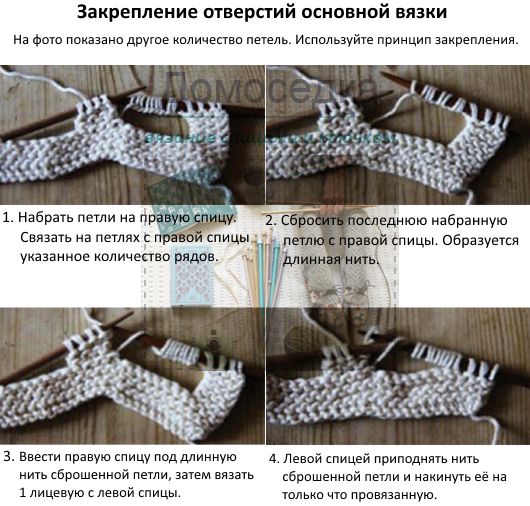 Закрепление отверстий основной вязки

На фото показано другое количество петель. Используйте принцип закрепления.

Домоседка
вязание спицами и крючком

1. Набрать петли на правую спицу. Связать на петлях с правой спицы указанное количество рядов.

2. Сбросить последнюю набранную петлю с правой спицы. Образуется длинная нить.

3. Ввести правую спицу под длинную нить сброшенной петли, затем вязать 1 лицевую с левой спицы.

4. Левой спицей приподнять нить сброшенной петли и накинуть её на только что провязанную.